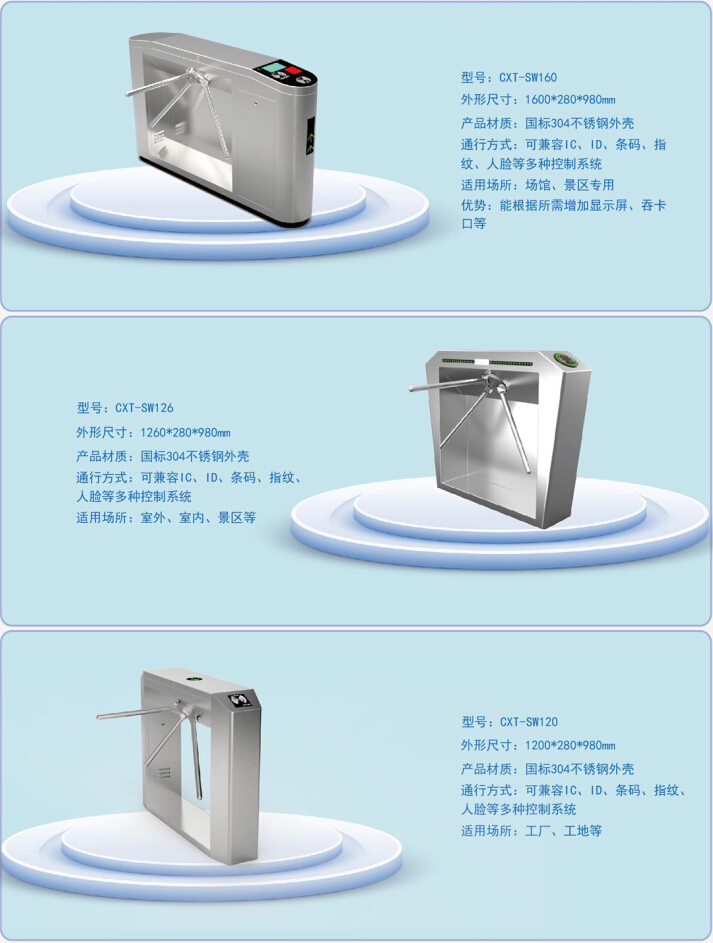 型号：CXT-SW160
外形尺寸：1600*280*980mm
产品材质：国标304不锈钢外壳
通行方式：可兼容IC、ID、条码、指纹、人脸等多种控制系统
适用场所：场馆、景区专用
优势：能根据所需增加显示屏、吞卡口等

型号：CXT-SW126
外形尺寸：1260*280*980mm
产品材质：国标304不锈钢外壳
通行方式：可兼容IC、ID、条码、指纹、人脸等多种控制系统
适用场所：室外、室内、景区等

型号：CXT-SW120
外形尺寸：1200*280*980mm
产品材质：国标304不锈钢外壳
通行方式：可兼容IC、ID、条码、指纹、人脸等多种控制系统
适用场所：工厂、工地等